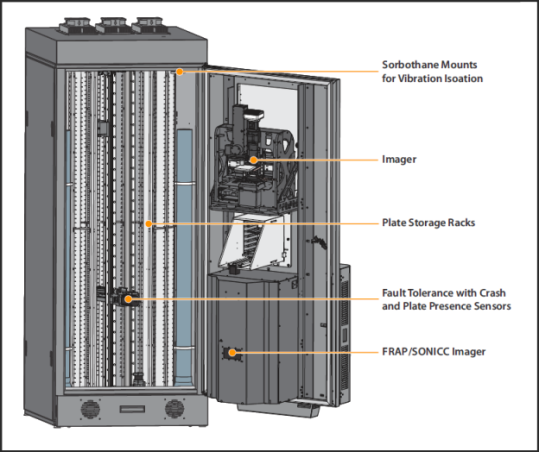 Sorbothane Mounts for Vibration Isoation

Imager

Plate Storage Racks

Fault Tolerance with Crash and Plate Presence Sensors

FRAP/SONICC Imager